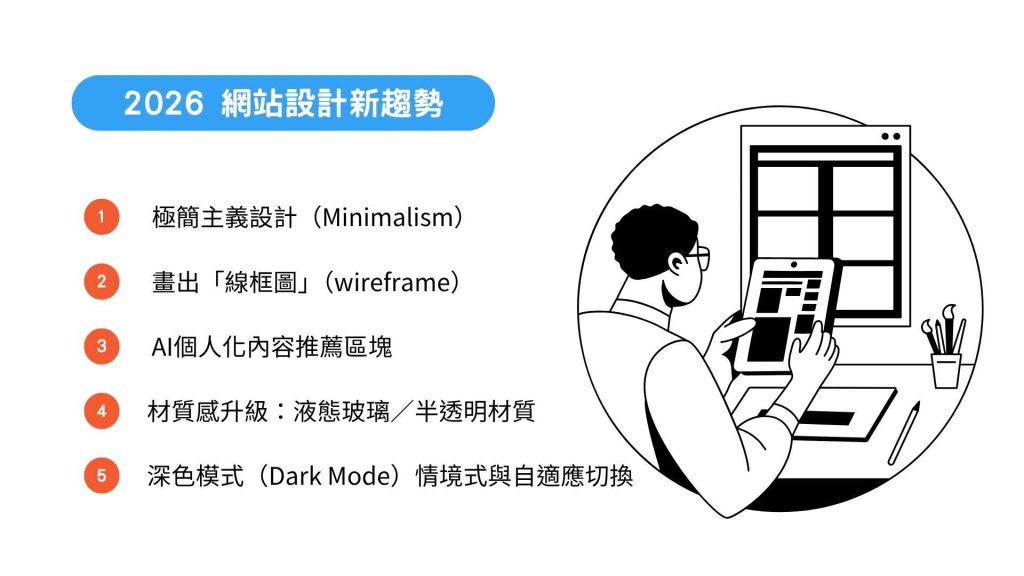 2026 網站設計新趨勢

1 極簡主義設計（Minimalism）

2 畫出「線框圖」（wireframe）

3 AI個人化內容推薦區塊

4 材質感升級：液態玻璃／半透明材質

5 深色模式（Dark Mode）情境式與自適應切換